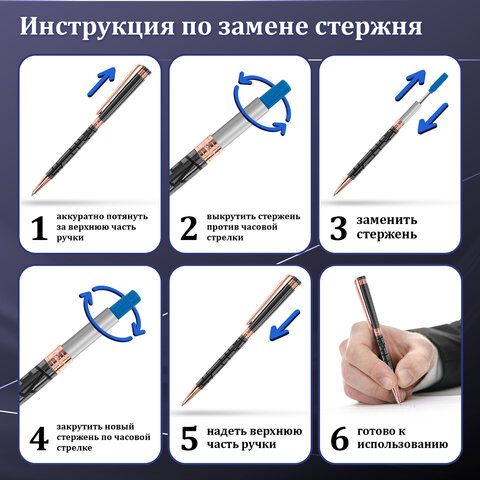 Инструкция по замене стержня

1 аккуратно потянуть за верхнюю часть ручки

2 выкрутить стержень против часовой стрелки

3 заменить стержень

4 закрутить новый стержень по часовой стрелке

5 надеть верхнюю часть ручки

6 готово к использованию