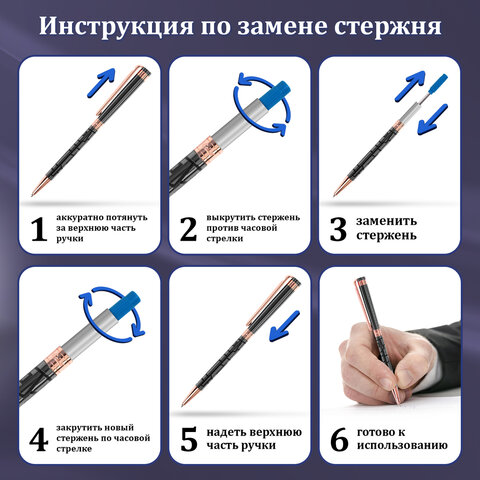 Инструкция по замене стержня

1 аккуратно потянуть за верхнюю часть ручки

2 выкрутить стержень против часовой стрелки

3 заменить стержень

4 закрутить новый стержень по часовой стрелке

5 надеть верхнюю часть ручки

6 готово к использованию