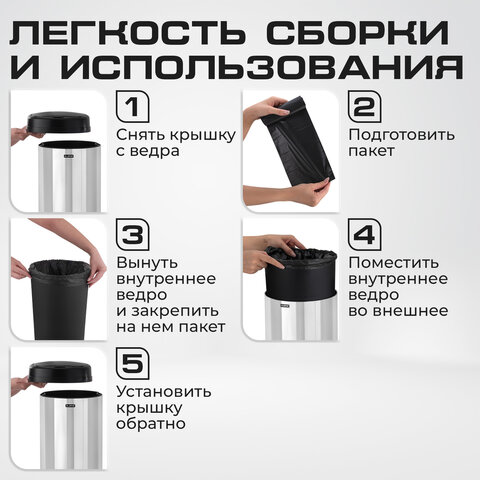 ЛЕГКОСТЬ СБОРКИ И ИСПОЛЬЗОВАНИЯ

1
Снять крышку с ведра

2
Подготовить пакет

3
Вынуть внутреннее ведро и закрепить на нем пакет

4
Поместить внутреннее ведро во внешнее

5
Установить крышку обратно