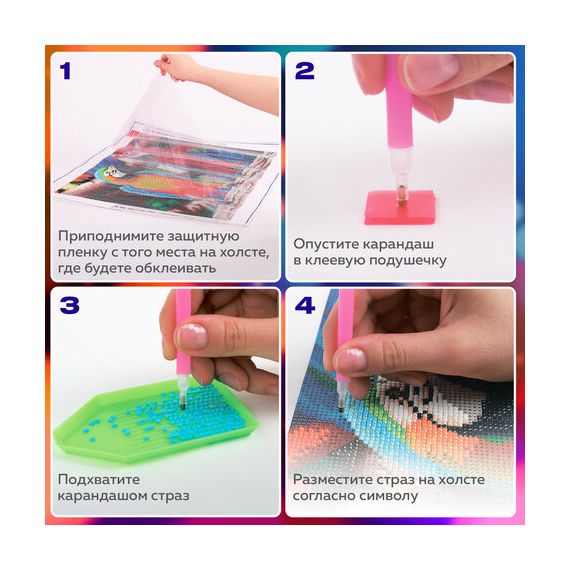 1

Приподнимите защитную пленку с того места на холсте, где будете обклеивать

2

Опустите карандаш в клеевую подушечку

3

Подхватите карандашом страз

4

Разместите страз на холсте согласно символу