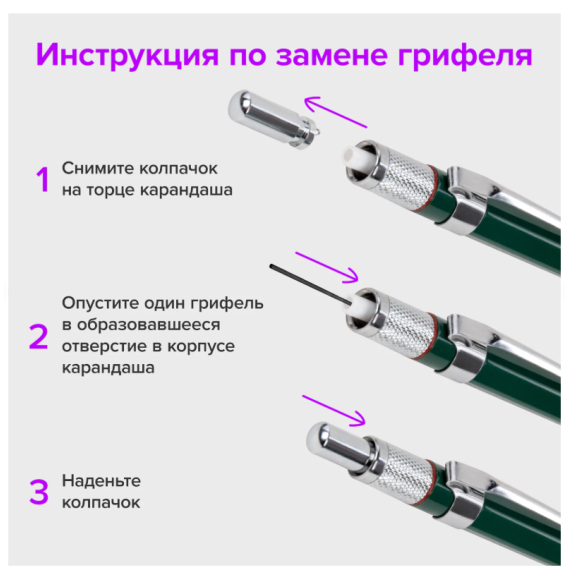 Инструкция по замене грифеля

1 Снимите колпачок на торце карандаша

2 Опустите один грифель в образовавшееся отверстие в корпусе карандаша

3 Наденьте колпачок