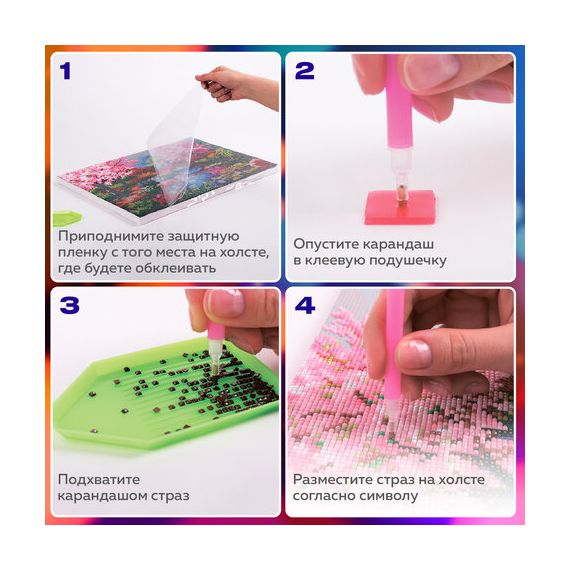 1

Приподнимите защитную пленку с того места на холсте, где будете обклеивать

2

Опустите карандаш в клеевую подушечку

3

Подхватите карандашом страз

4

Разместите страз на холсте согласно символу