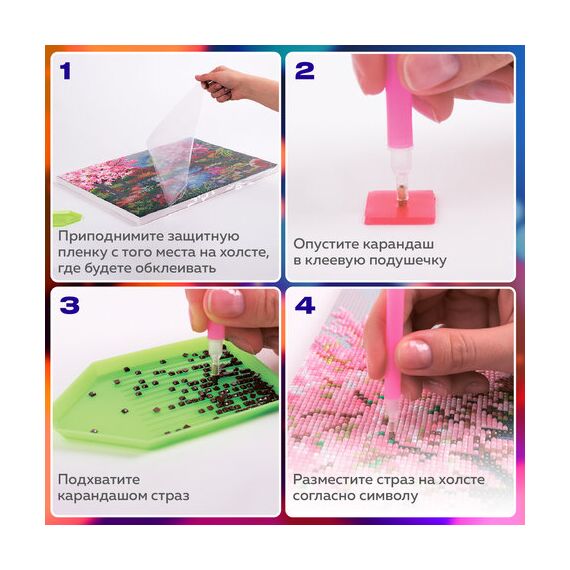 1

Приподнимите защитную пленку с того места на холсте, где будете обклеивать

2

Опустите карандаш в клеевую подушечку

3

Подхватите карандашом страз

4

Разместите страз на холсте согласно символу