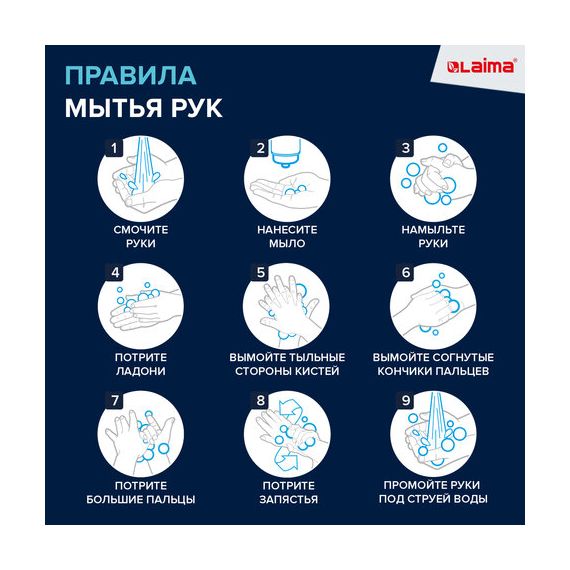 ПРАВИЛА
МЫТЬЯ РУК

Laima®

1
СМОЧИТЕ РУКИ

2
НАНЕСИТЕ МЫЛО

3
НАМЫЛЬТЕ РУКИ

4
ПОТРИТЕ ЛАДОНИ

5
ВЫМОЙТЕ ТЫЛЬНЫЕ СТОРОНЫ КИСТЕЙ

6
ВЫМОЙТЕ СОГНУТЫЕ КОНЧИКИ ПАЛЬЦЕВ

7
ПОТРИТЕ БОЛЬШИЕ ПАЛЬЦЫ

8
ПОТРИТЕ ЗАПЯСТЬЯ

9
ПРОМОЙТЕ РУКИ ПОД СТРУЕЙ ВОДЫ