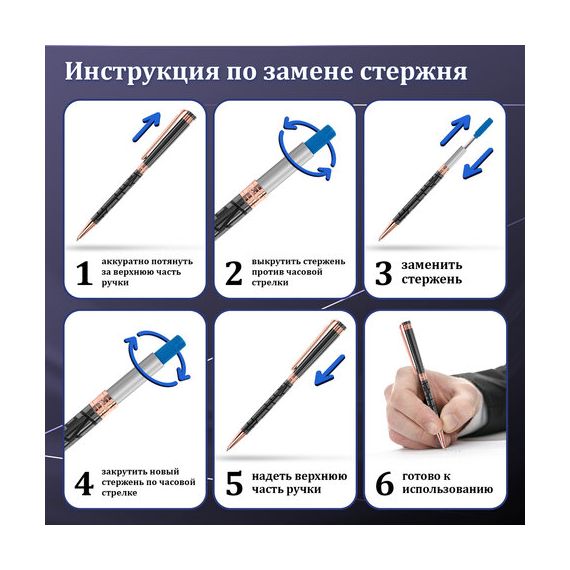 Инструкция по замене стержня

1 аккуратно потянуть за верхнюю часть ручки

2 выкрутить стержень против часовой стрелки

3 заменить стержень

4 закрутить новый стержень по часовой стрелке

5 надеть верхнюю часть ручки

6 готово к использованию