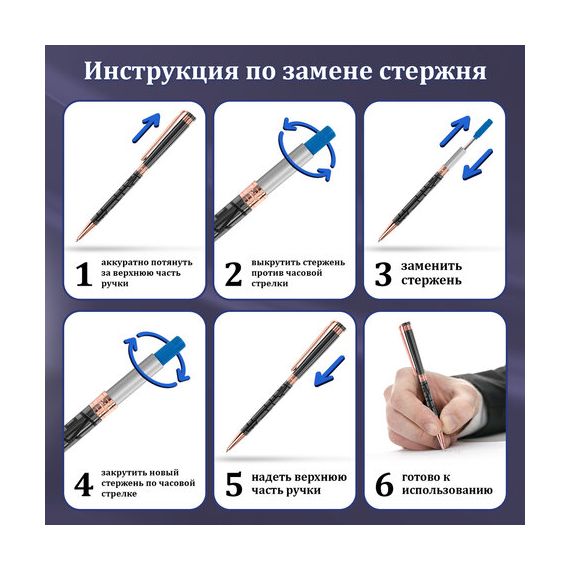 Инструкция по замене стержня

1 аккуратно потянуть за верхнюю часть ручки

2 выкрутить стержень против часовой стрелки

3 заменить стержень

4 закрутить новый стержень по часовой стрелке

5 надеть верхнюю часть ручки

6 готово к использованию