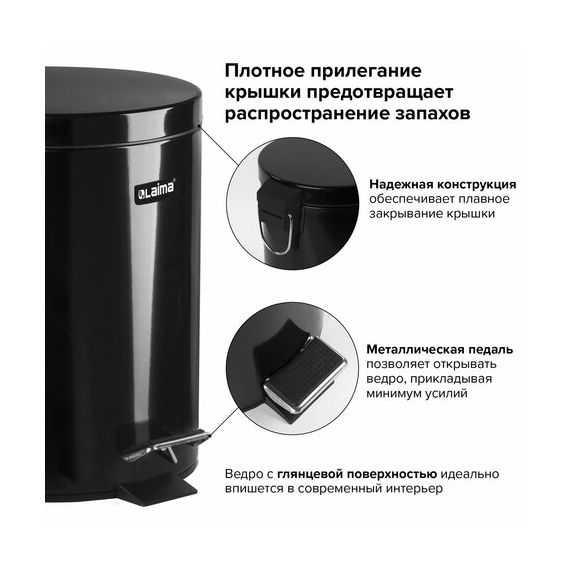 Плотное прилегание крышки предотвращает распространение запахов

Laima

Надежная конструкция обеспечивает плавное закрывание крышки

Металлическая педаль позволяет открывать ведро, прикладывая минимум усилий

Ведро с глянцевой поверхностью идеально впишется в современный интерьер