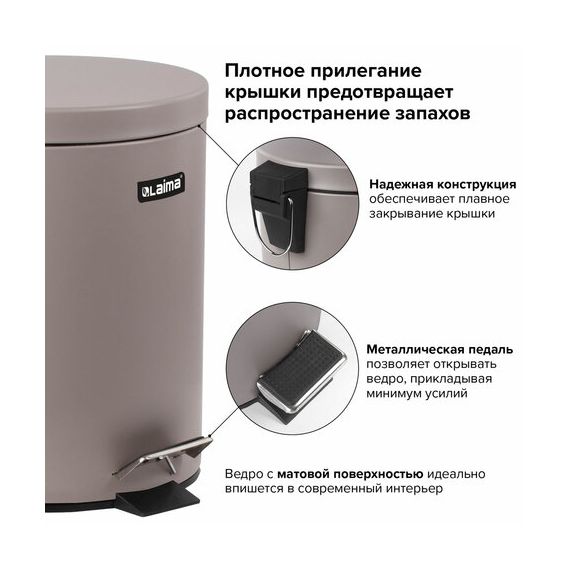 Плотное прилегание крышки предотвращает распространение запахов

Laima

Надежная конструкция обеспечивает плавное закрывание крышки

Металлическая педаль позволяет открывать ведро, прикладывая минимум усилий

Ведро с матовой поверхностью идеально впишется в современный интерьер