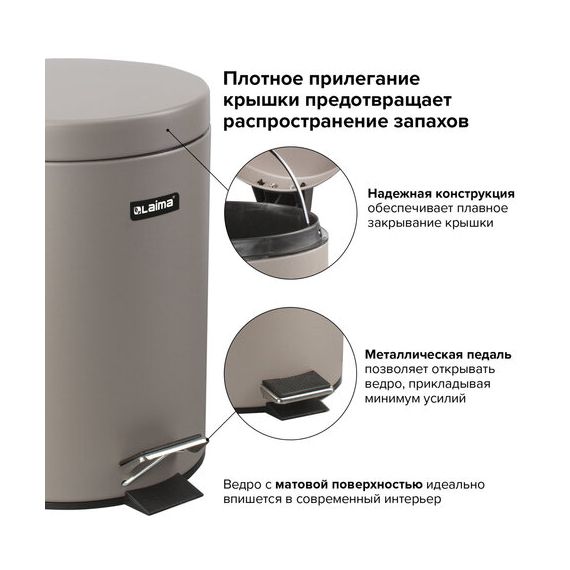 Плотное прилегание крышки предотвращает распространение запахов

Laima

Надежная конструкция обеспечивает плавное закрывание крышки

Металлическая педаль позволяет открывать ведро, прикладывая минимум усилий

Ведро с матовой поверхностью идеально впишется в современный интерьер