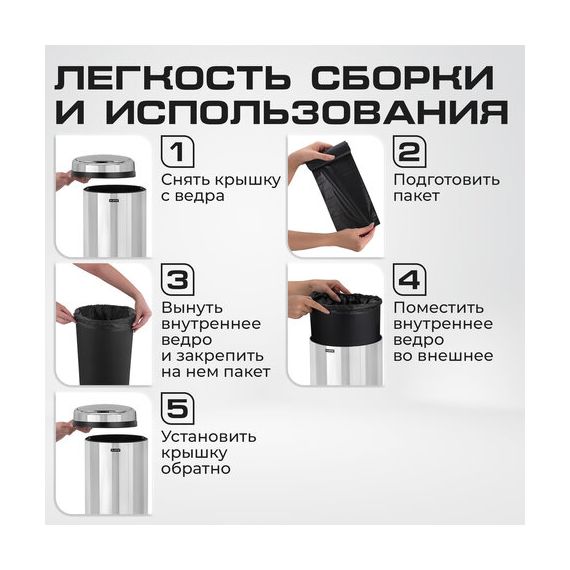 ЛЕГКОСТЬ СБОРКИ И ИСПОЛЬЗОВАНИЯ

1
Снять крышку с ведра

2
Подготовить пакет

3
Вынуть внутреннее ведро и закрепить на нем пакет

4
Поместить внутреннее ведро во внешнее

5
Установить крышку обратно