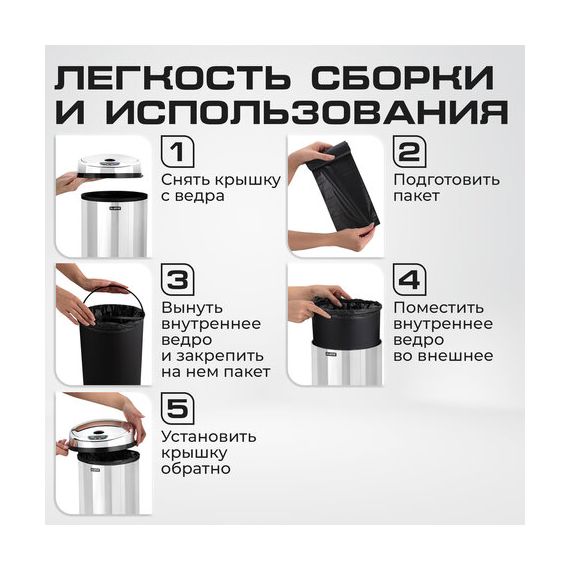 ЛЕГКОСТЬ СБОРКИ И ИСПОЛЬЗОВАНИЯ

1
Снять крышку с ведра

2
Подготовить пакет

3
Вынуть внутреннее ведро и закрепить на нем пакет

4
Поместить внутреннее ведро во внешнее

5
Установить крышку обратно