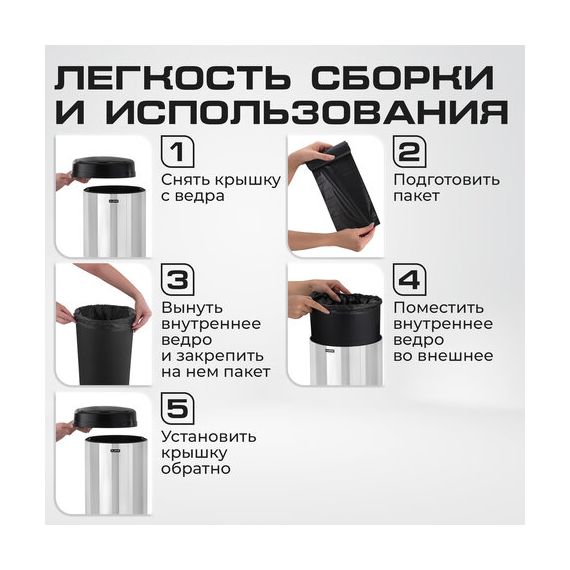 ЛЕГКОСТЬ СБОРКИ И ИСПОЛЬЗОВАНИЯ

1
Снять крышку с ведра

2
Подготовить пакет

3
Вынуть внутреннее ведро и закрепить на нем пакет

4
Поместить внутреннее ведро во внешнее

5
Установить крышку обратно