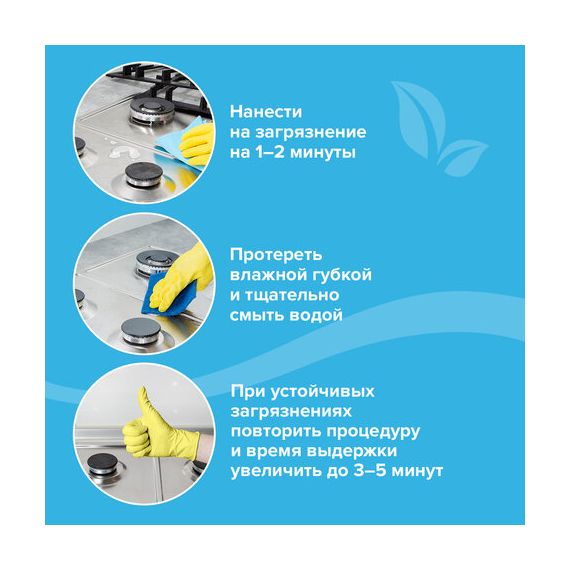 Нанести на загрязнение на 1–2 минуты

Протереть влажной губкой и тщательно смыть водой

При устойчивых загрязнениях повторить процедуру и время выдержки увеличить до 3–5 минут