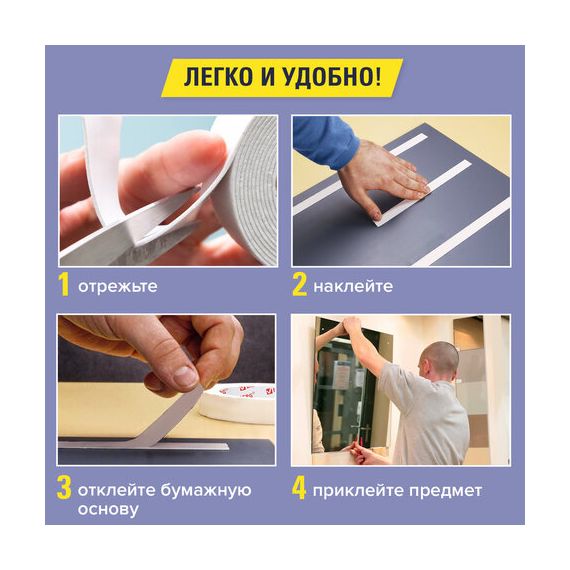 ЛЕГКО И УДОБНО!

1 отрежьте

2 наклейте

3 отклейте бумажную основу

4 приклейте предмет